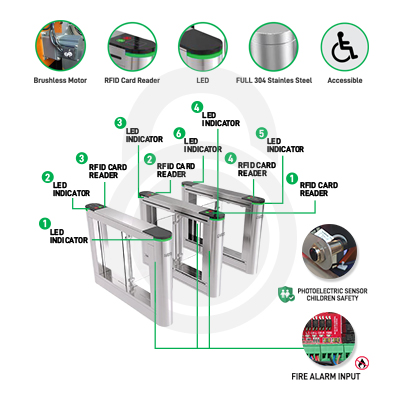 Brushless Motor

RFID Card Reader

LED

FULL 304 Stainles Steel

Accessible

4 LED INDICATOR

3 LED INDICATOR

6 LED INDICATOR

5 LED INDICATOR

3 RFID CARD READER

2 RFID CARD READER

4 RFID CARD READER

2 LED INDICATOR

1 RFID CARD READER

1 LED INDICATOR

PHOTOELECTRIC SENSOR CHILDREN SAFETY

FIRE ALARM INPUT