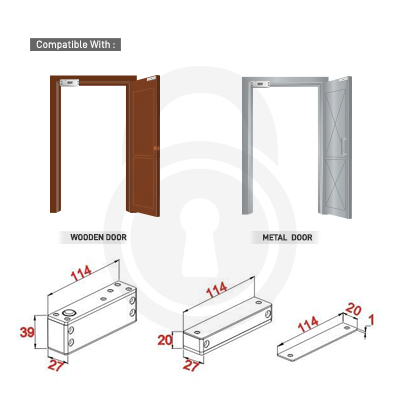 Compatible With :

WOODEN DOOR

METAL DOOR

114

39

27

114

20

27

114

20

1